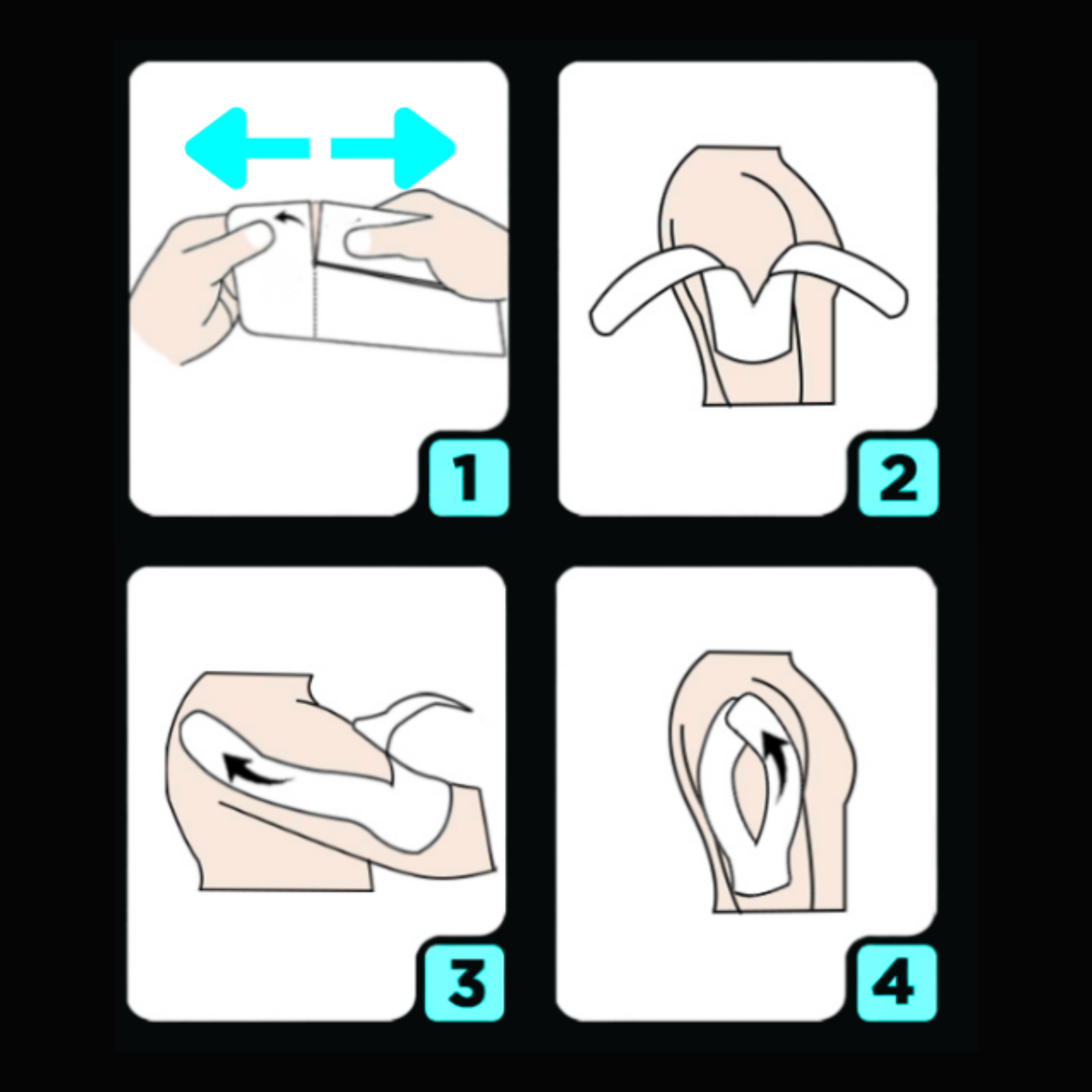 1

2

3

4